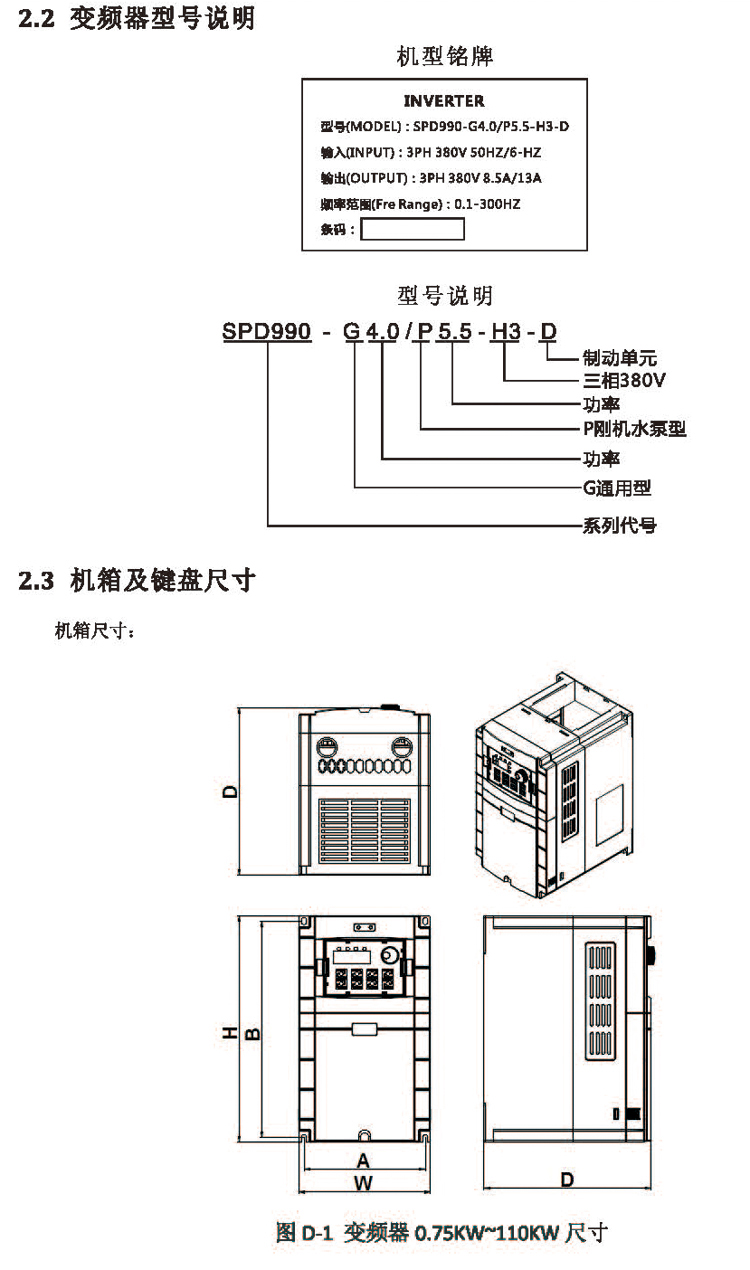 2.2 变频器型号说明

机型铭牌

INVERTER
型号(MODEL) : SPD990-G4.0/P5.5-H3-D
输入(INPUT) : 3PH 380V 50HZ/6-HZ
输出(OUTPUT) : 3PH 380V 8.5A/13A
频率范围(Fre Range) : 0.1-300HZ
条码 :

型号说明

SPD990 - G 4.0 / P 5.5 - H3 - D

制动单元
三相380V
功率
P刚机水泵型
功率
G通用型
系列代号

2.3 机箱及键盘尺寸

机箱尺寸：

D
H
B
A
W
D

图 D-1 变频器 0.75KW~110KW 尺寸